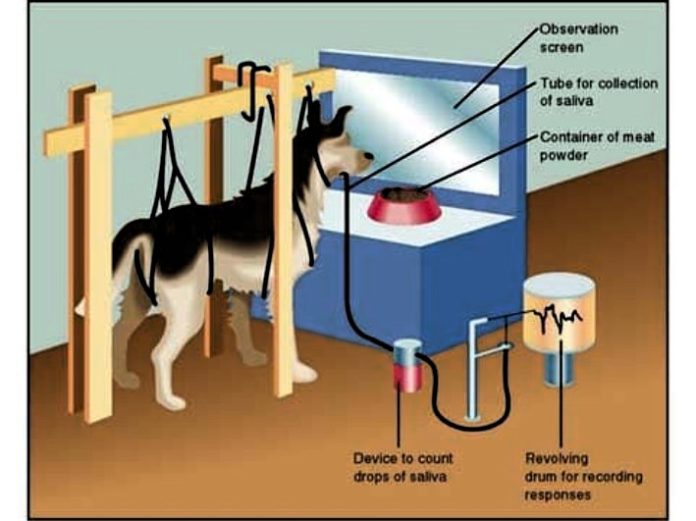 Observation screen

Tube for collection of saliva

Container of meat powder

Device to count drops of saliva

Revolving drum for recording responses